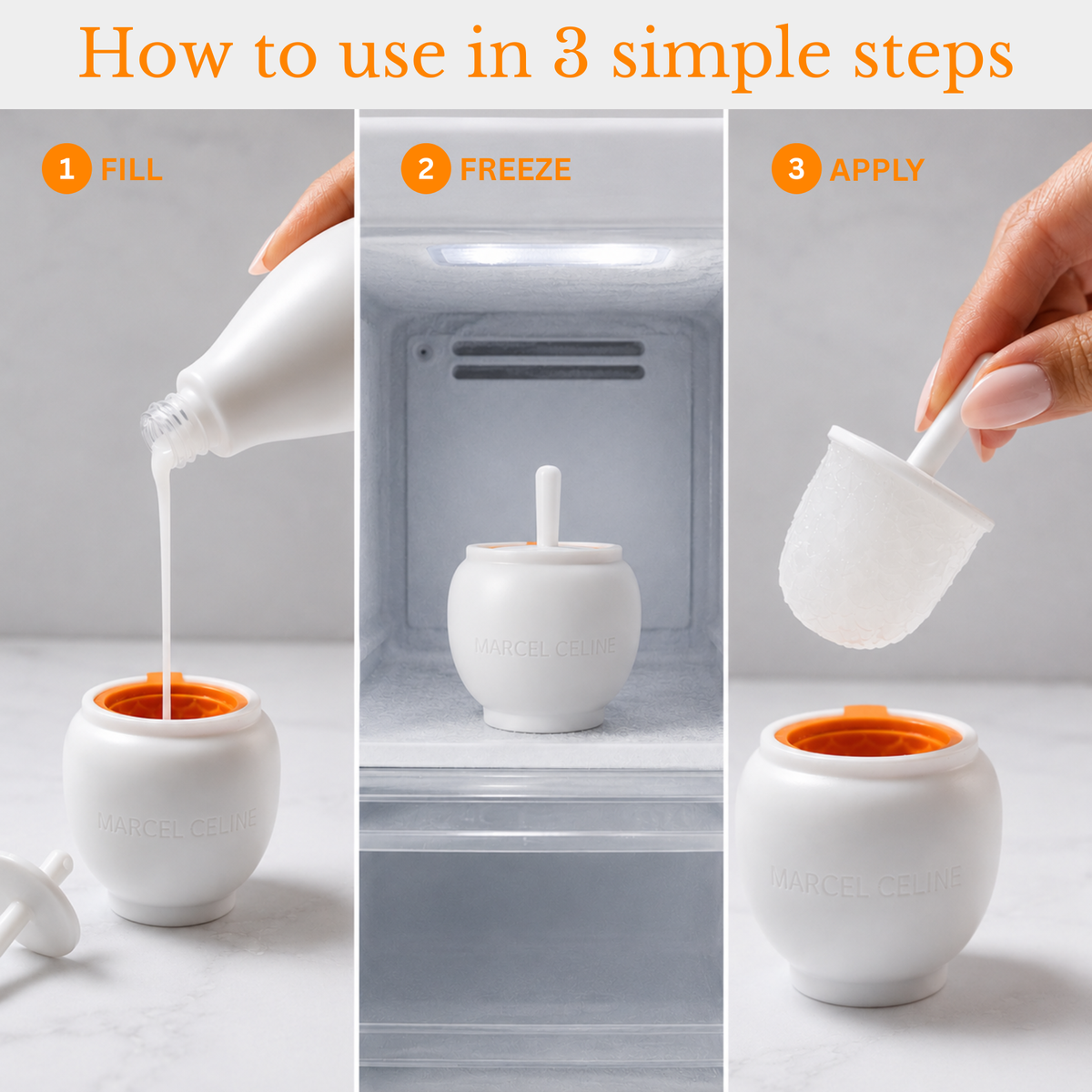 How to use in 3 simple steps

1 FILL

MARCEL CELINE

2 FREEZE

MARCEL CELINE

3 APPLY

MARCEL CELINE