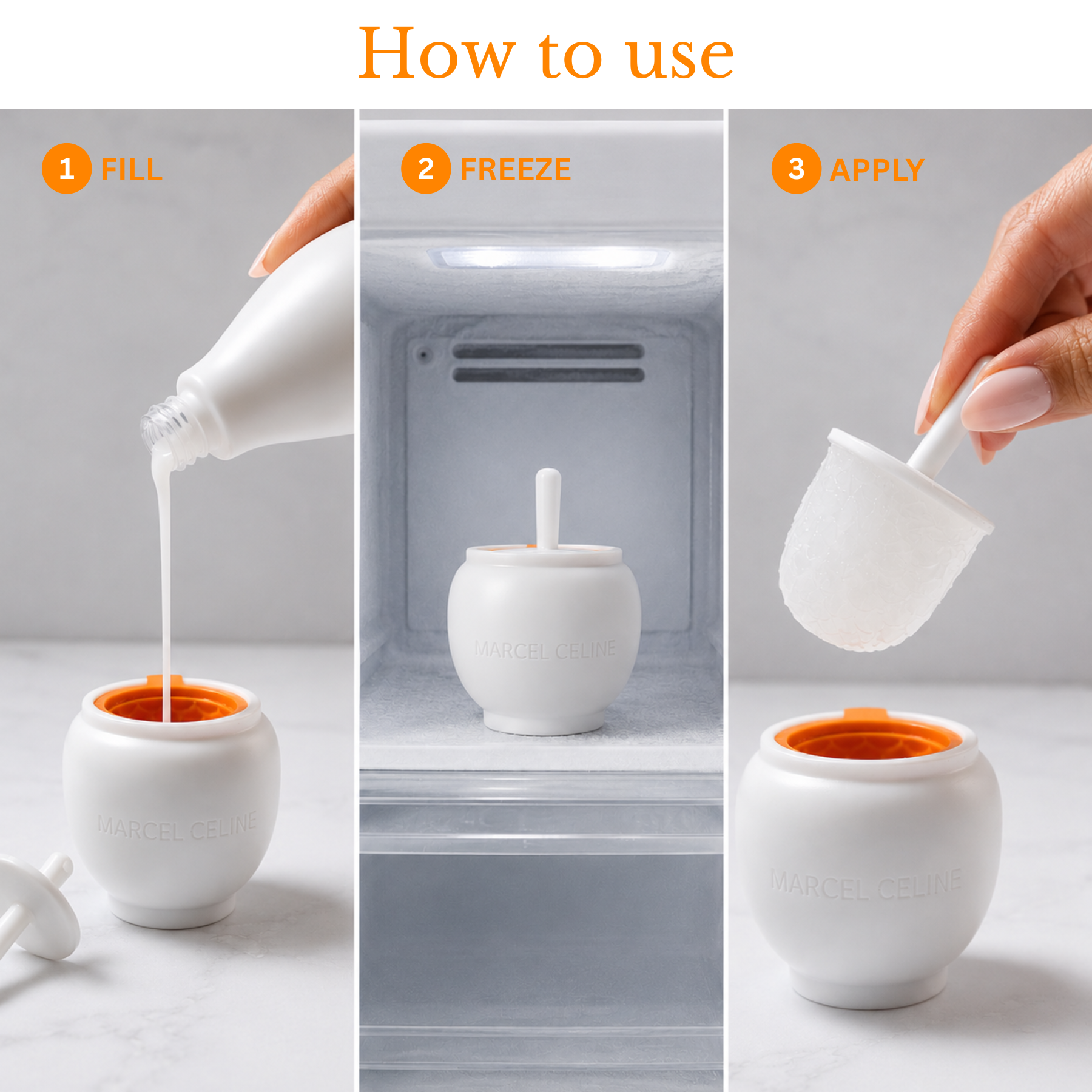 How to use

1 FILL

MARCEL CELINE

2 FREEZE

MARCEL CELINE

3 APPLY

MARCEL CELINE